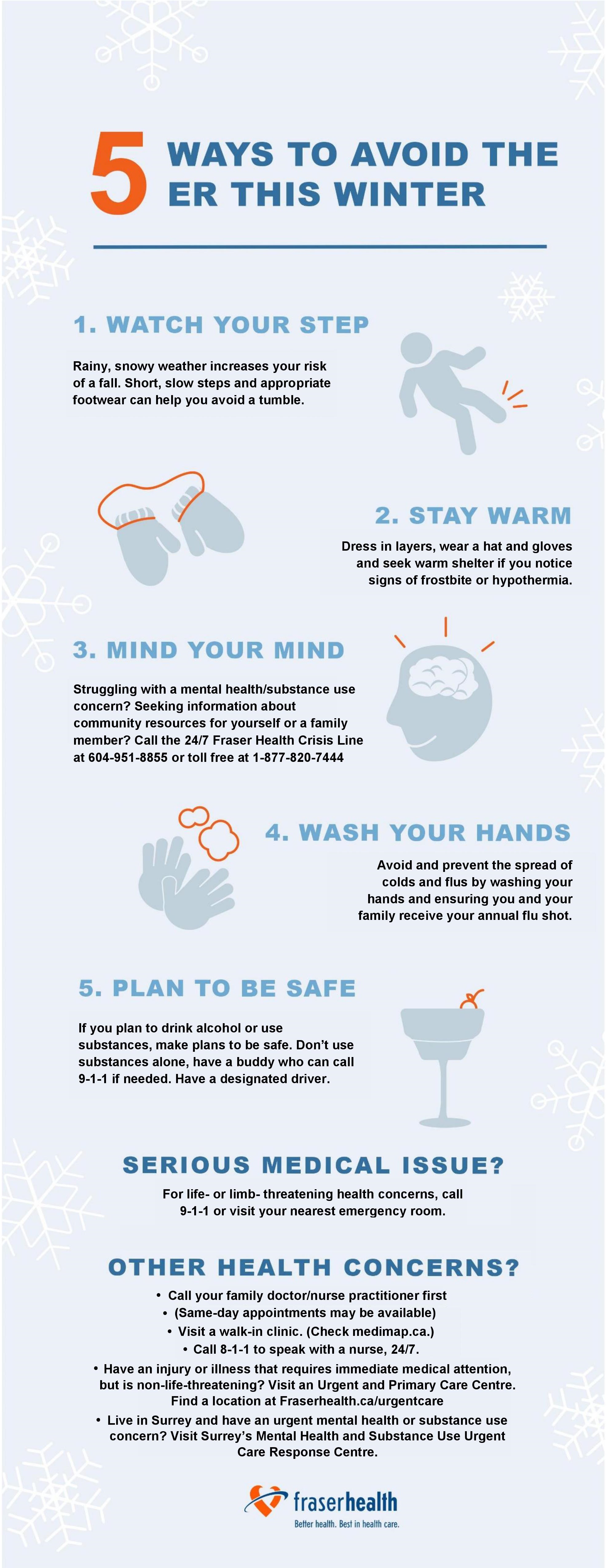 5 WAYS TO AVOID THE ER THIS WINTER

1. WATCH YOUR STEP

Rainy, snowy weather increases your risk of a fall. Short, slow steps and appropriate footwear can help you avoid a tumble.

2. STAY WARM

Dress in layers, wear a hat and gloves and seek warm shelter if you notice signs of frostbite or hypothermia.

3. MIND YOUR MIND

Struggling with a mental health/substance use concern? Seeking information about community resources for yourself or a family member? Call the 24/7 Fraser Health Crisis Line at 604-951-8855 or toll free at 1-877-820-7444

4. WASH YOUR HANDS

Avoid and prevent the spread of colds and flus by washing your hands and ensuring you and your family receive your annual flu shot.

5. PLAN TO BE SAFE

If you plan to drink alcohol or use substances, make plans to be safe. Don't use substances alone, have a buddy who can call 9-1-1 if needed. Have a designated driver.

SERIOUS MEDICAL ISSUE?

For life- or limb- threatening health concerns, call 9-1-1 or visit your nearest emergency room.

OTHER HEALTH CONCERNS?

• Call your family doctor/nurse practitioner first
• (Same-day appointments may be available)
• Visit a walk-in clinic. (Check medimap.ca.)
• Call 8-1-1 to speak with a nurse, 24/7.
• Have an injury or illness that requires immediate medical attention, but is non-life-threatening? Visit an Urgent and Primary Care Centre. Find a location at Fraserhealth.ca/urgentcare
• Live in Surrey and have an urgent mental health or substance use concern? Visit Surrey's Mental Health and Substance Use Urgent Care Response Centre.

fraserhealth
Better health. Best in health care.