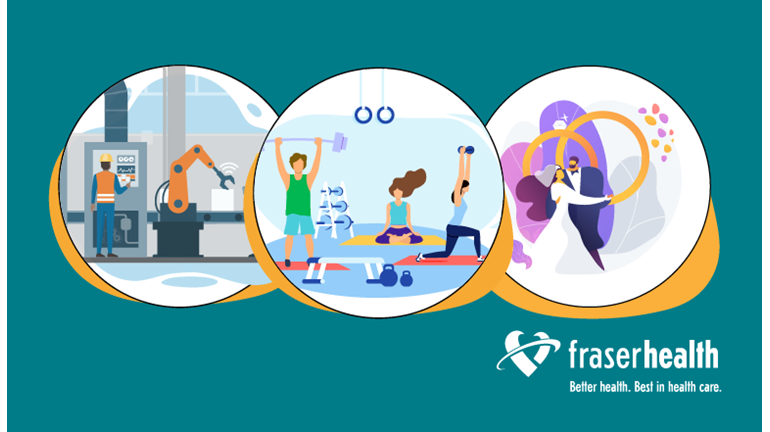 fraserhealth
Better health. Best in health care.