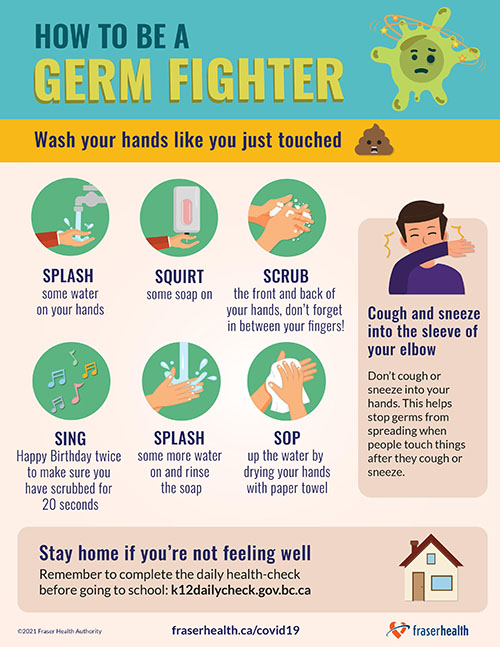 HOW TO BE A
GERM FIGHTER

Wash your hands like you just touched

SPLASH
some water on your hands

SQUIRT
some soap on

SCRUB
the front and back of your hands, don't forget in between your fingers!

SING
Happy Birthday twice to make sure you have scrubbed for 20 seconds

SPLASH
some more water on and rinse the soap

SOP
up the water by drying your hands with paper towel

Cough and sneeze into the sleeve of your elbow

Don't cough or sneeze into your hands. This helps stop germs from spreading when people touch things after they cough or sneeze.

Stay home if you're not feeling well
Remember to complete the daily health-check before going to school: k12dailycheck.gov.bc.ca

©2021 Fraser Health Authority

fraserhealth.ca/covid19

fraserhealth