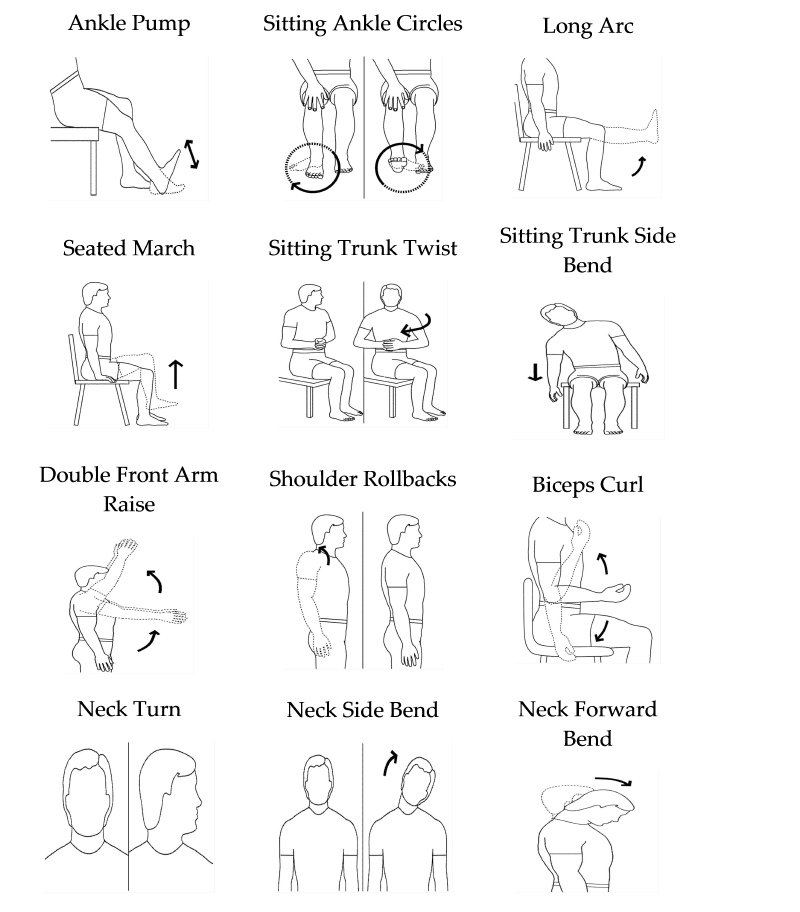 Ankle Pump

Sitting Ankle Circles

Long Arc

Seated March

Sitting Trunk Twist

Sitting Trunk Side Bend

Double Front Arm Raise

Shoulder Rollbacks

Biceps Curl

Neck Turn

Neck Side Bend

Neck Forward Bend