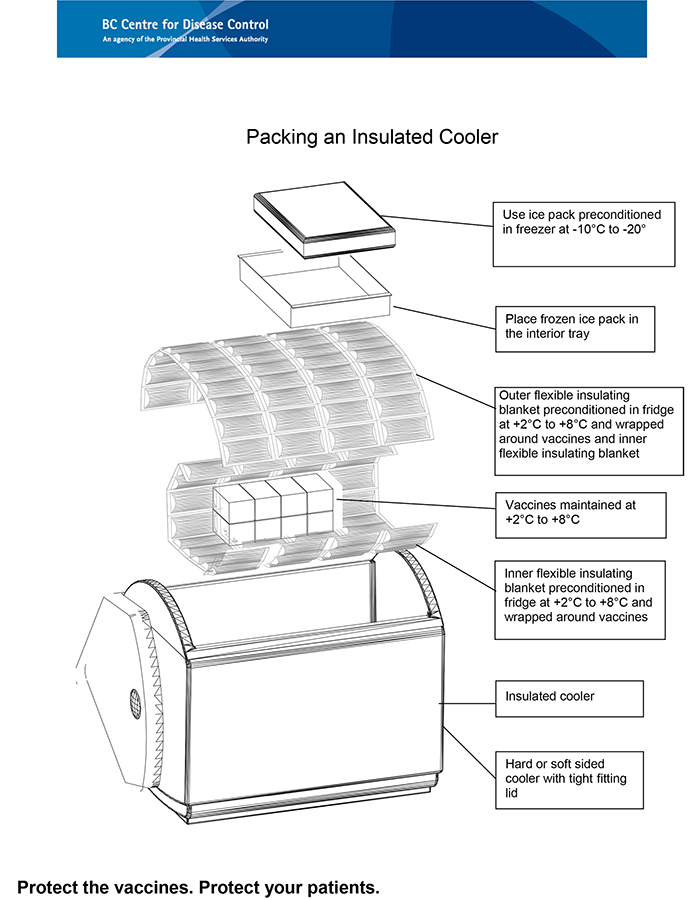 BC Centre for Disease Control
An agency of the Provincial Health Services Authority

Packing an Insulated Cooler

Use ice pack preconditioned in freezer at -10°C to -20°

Place frozen ice pack in the interior tray

Outer flexible insulating blanket preconditioned in fridge at +2°C to +8°C and wrapped around vaccines and inner flexible insulating blanket

Vaccines maintained at +2°C to +8°C

Inner flexible insulating blanket preconditioned in fridge at +2°C to +8°C and wrapped around vaccines

Insulated cooler

Hard or soft sided cooler with tight fitting lid

Protect the vaccines. Protect your patients.